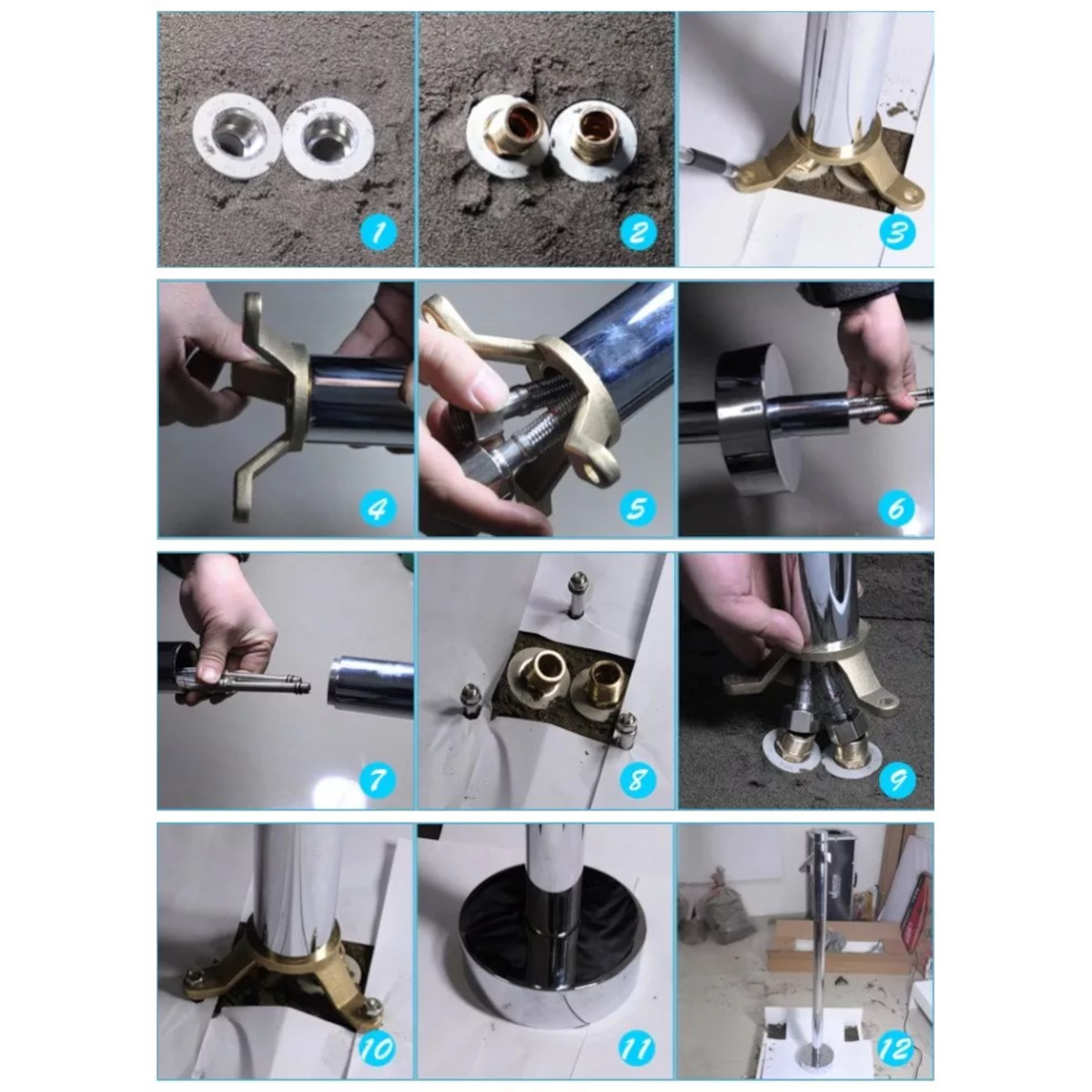 1
2
3
4
5
6
7
8
9
10
11
12