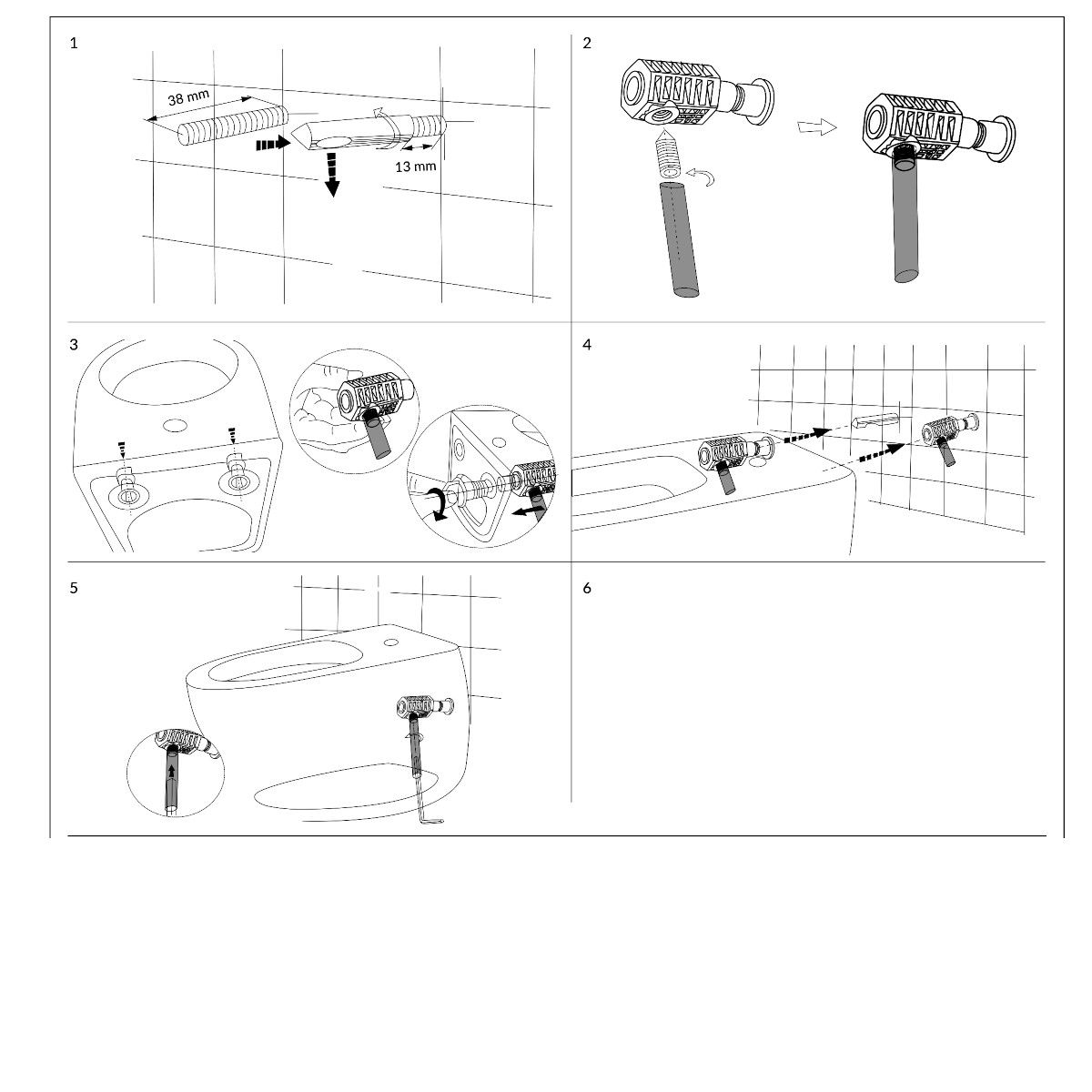 1

38 mm

13 mm

2

3

4

5

6