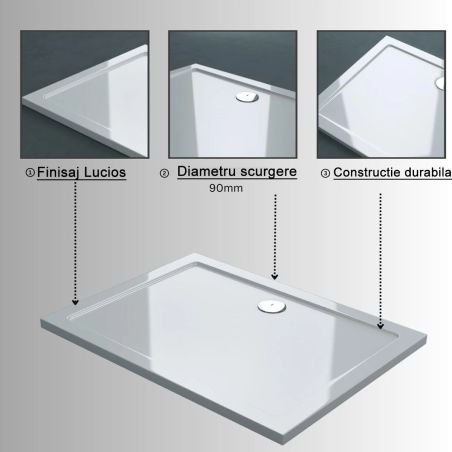 ① Finisaj Lucios

② Diametru scurgere
90mm

③ Constructie durabila