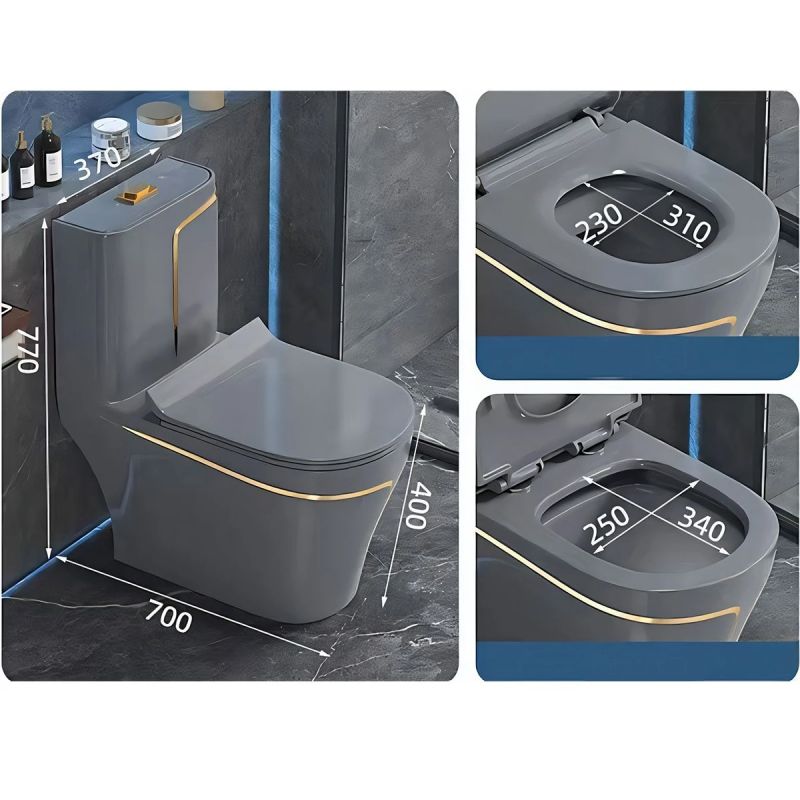 370
770
400
700
230
310
250
340