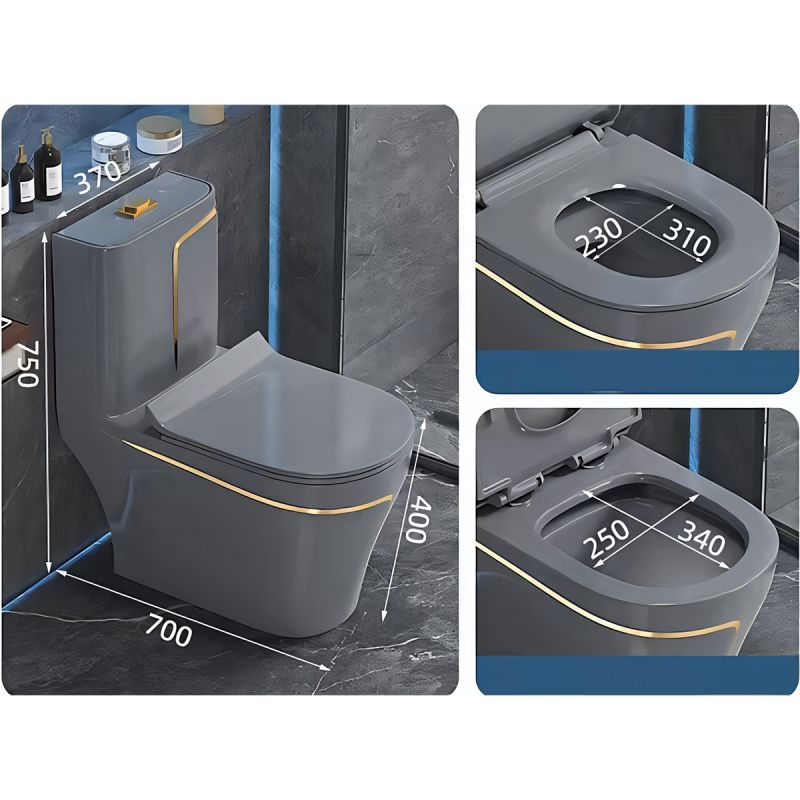 370
750
400
700
230
310
250
340