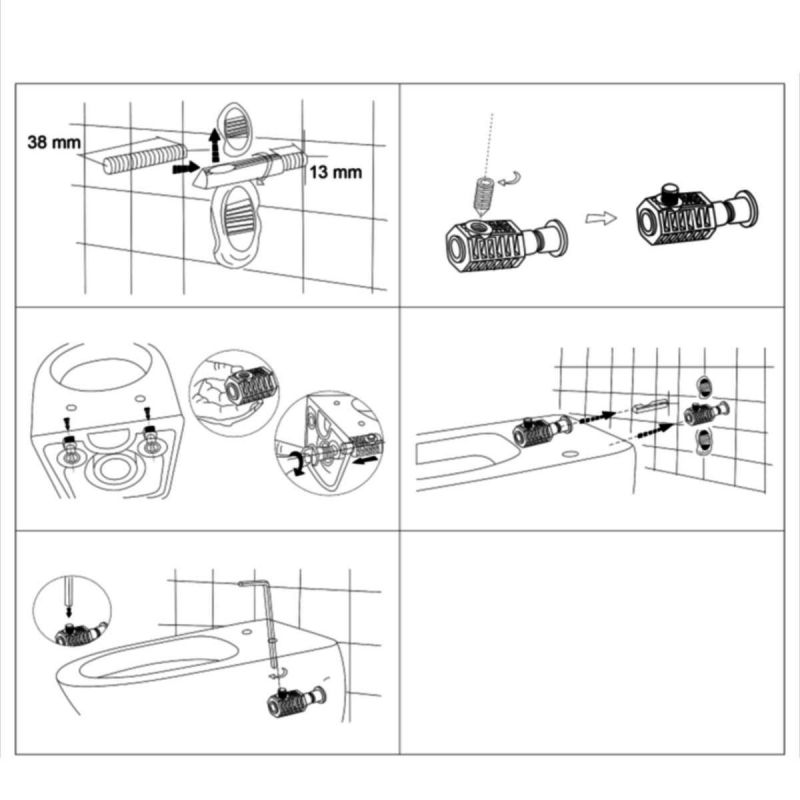 38 mm
13 mm